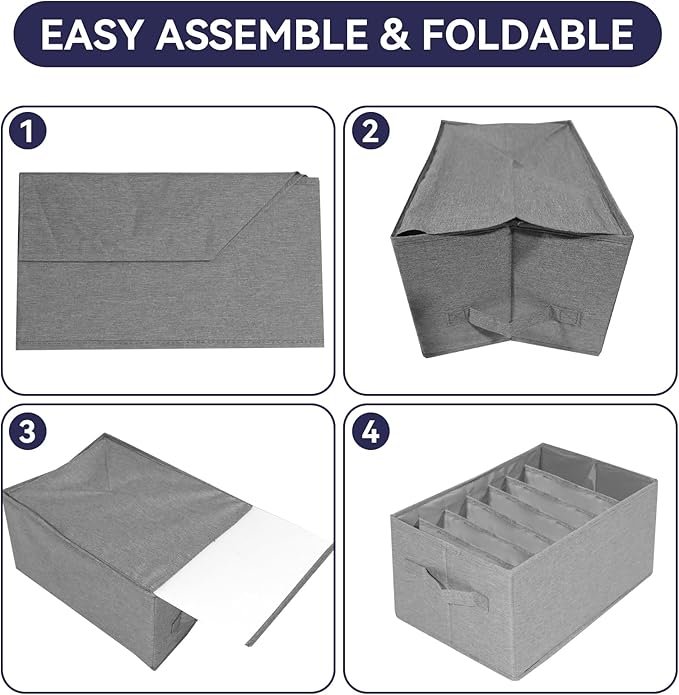 EASY ASSEMBLE & FOLDABLE

1

2

3

4