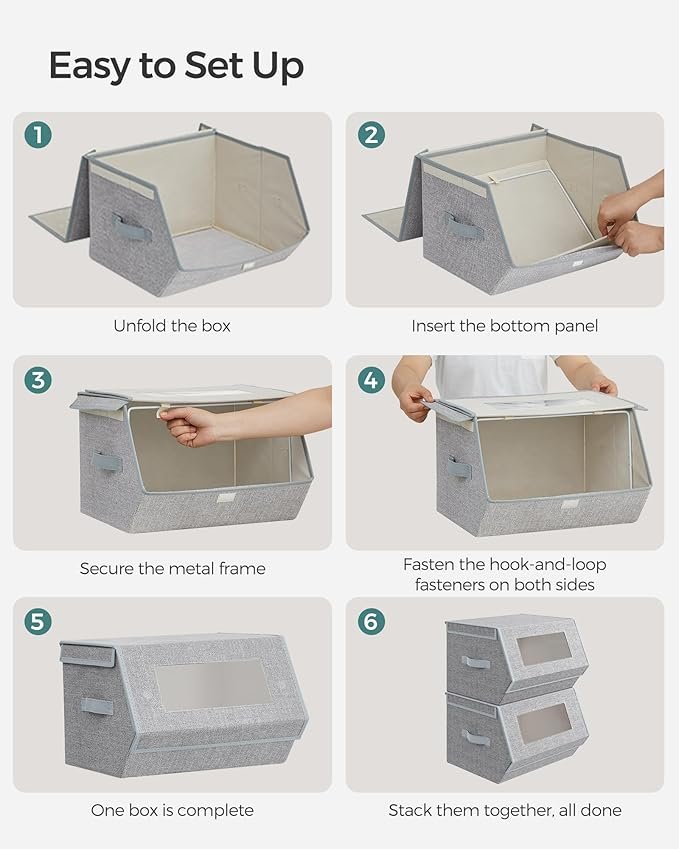 Easy to Set Up

1
Unfold the box

2
Insert the bottom panel

3
Secure the metal frame

4
Fasten the hook-and-loop fasteners on both sides

5
One box is complete

6
Stack them together, all done