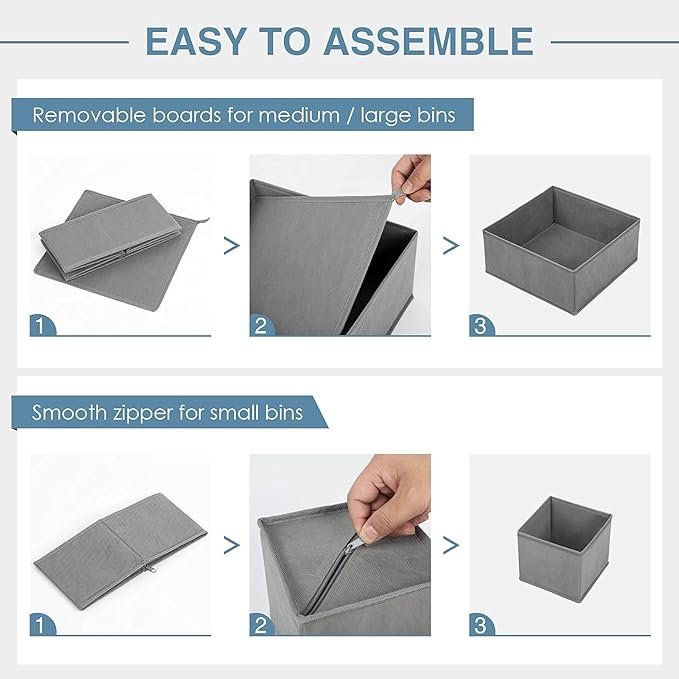 EASY TO ASSEMBLE

Removable boards for medium / large bins

1 > 2 > 3

Smooth zipper for small bins

1 > 2 > 3