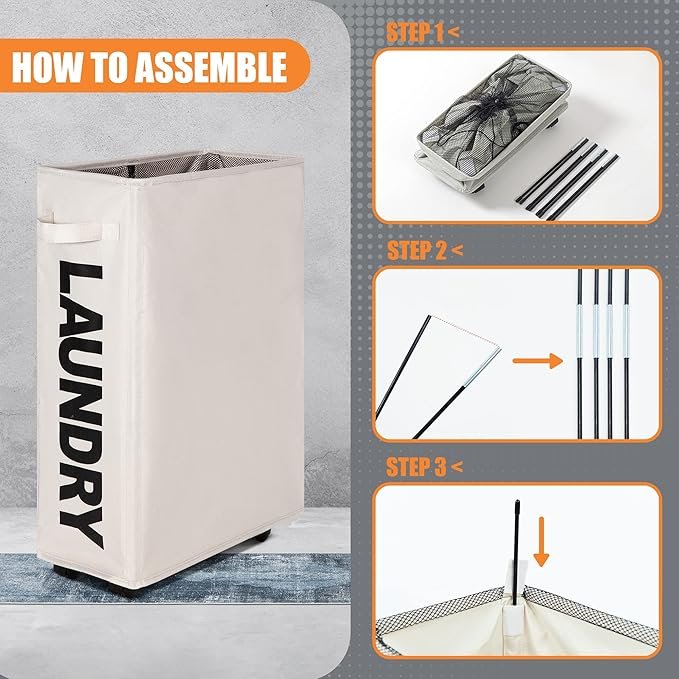 HOW TO ASSEMBLE

LAUNDRY

STEP 1 <

STEP 2 <

STEP 3 <