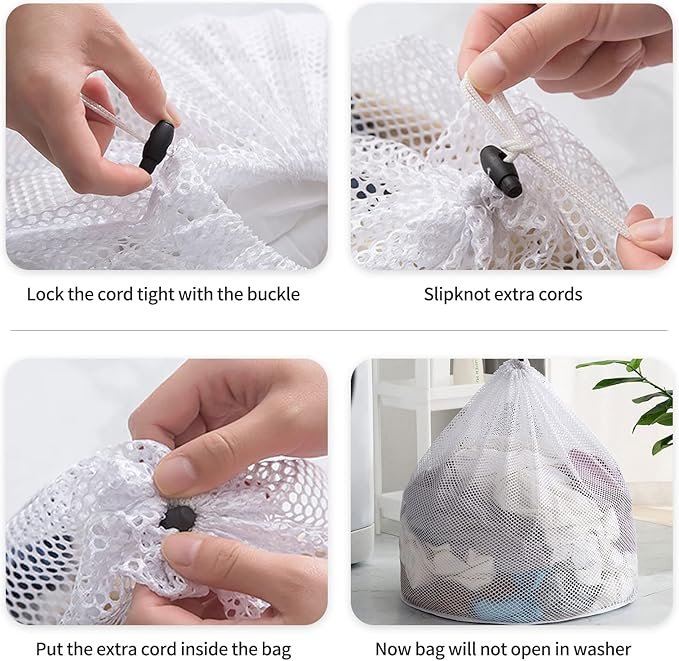 Lock the cord tight with the buckle

Slipknot extra cords

Put the extra cord inside the bag

Now bag will not open in washer