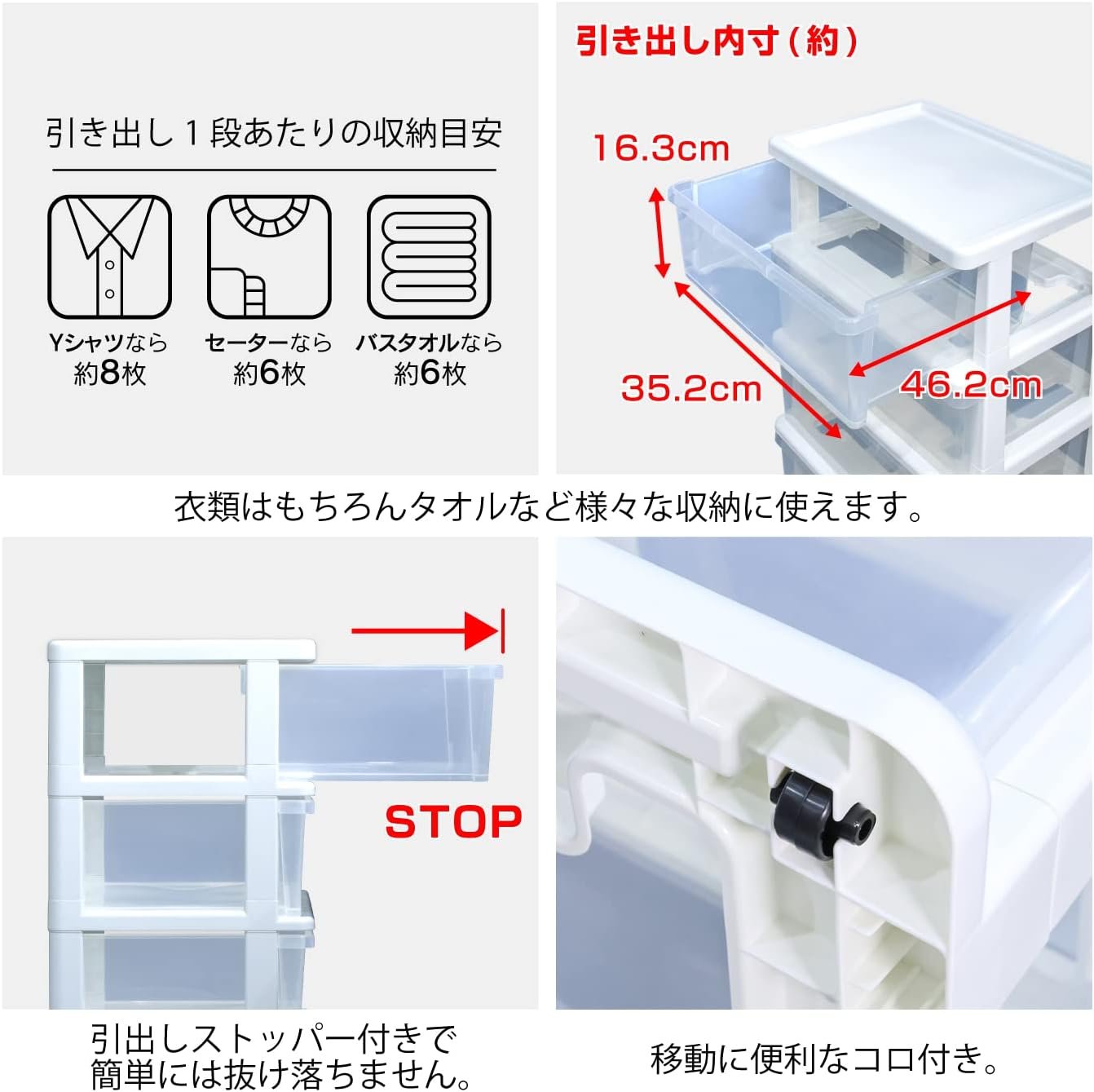 引き出し１段あたりの収納目安

Yシャツなら
約8枚

セーターなら
約6枚

バスタオルなら
約6枚

引き出し内寸（約）

16.3cm

35.2cm

46.2cm

衣類はもちろんタオルなど様々な収納に使えます。

STOP

引出しストッパー付きで
簡単には抜け落ちません。

移動に便利なコロ付き。