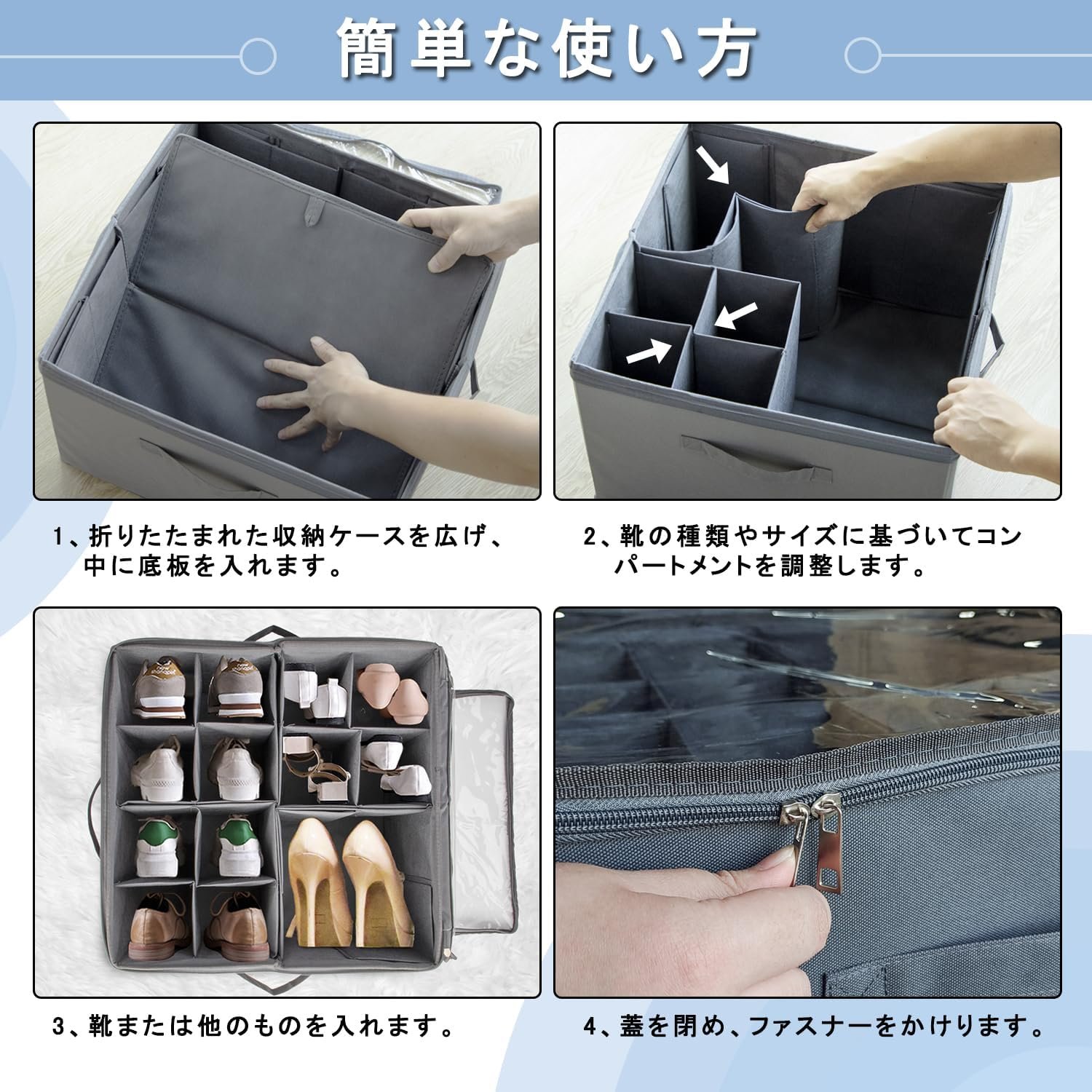 簡単な使い方

1、折りたたまれた収納ケースを広げ、中に底板を入れます。

2、靴の種類やサイズに基づいてコンパートメントを調整します。

3、靴または他のものを入れます。

4、蓋を閉め、ファスナーをかけります。