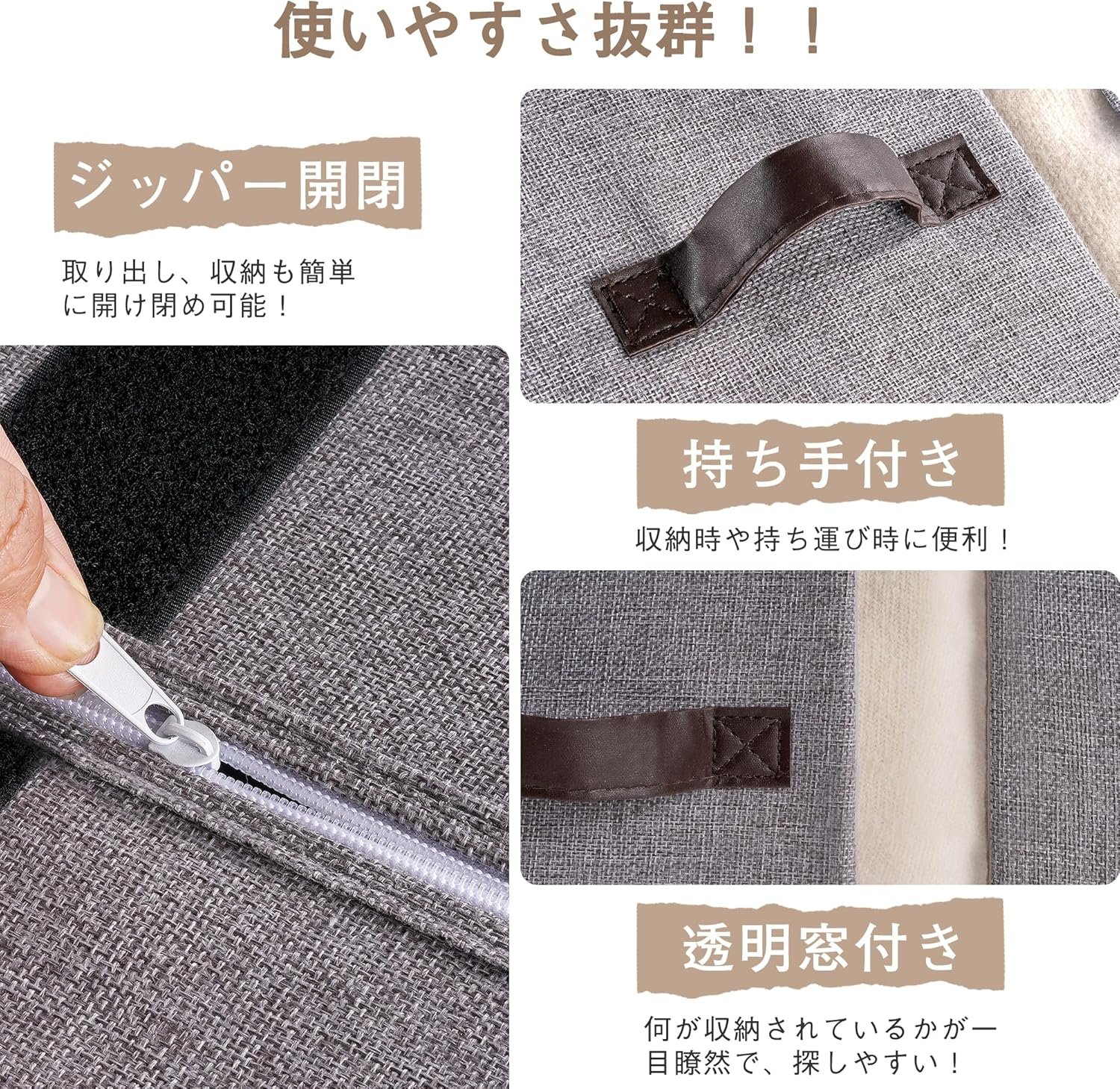 使いやすさ抜群！！

ジッパー開閉

取り出し、収納も簡単に開け閉め可能！

持ち手付き

収納時や持ち運び時に便利！

透明窓付き

何が収納されているかが一目瞭然で、探しやすい！